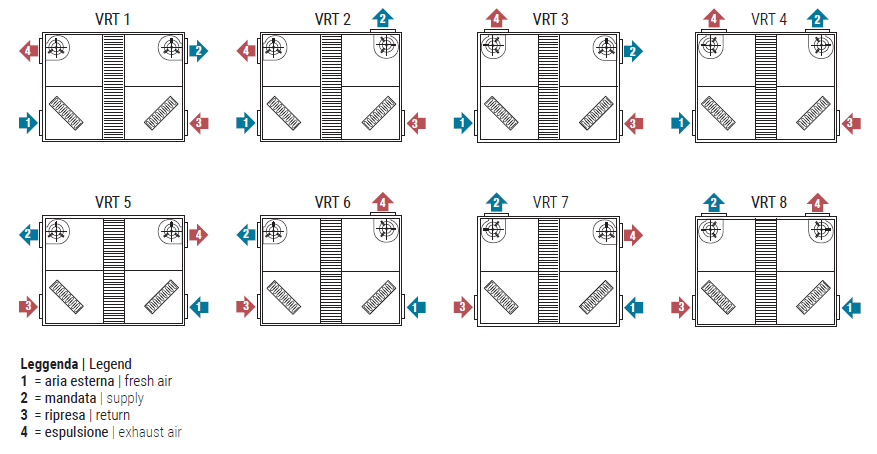 VRT 1
4 2 1 3

VRT 2
2 4 1 3

VRT 3
4 2 1 3

VRT 4
4 2 1 3

VRT 5
2 4 3 1

VRT 6
4 2 3 1

VRT 7
2 4 3 1

VRT 8
2 4 3 1

**Leggenda** | Legend
**1** = aria esterna | fresh air
**2** = mandata | supply
**3** = ripresa | return
**4** = espulsione | exhaust air