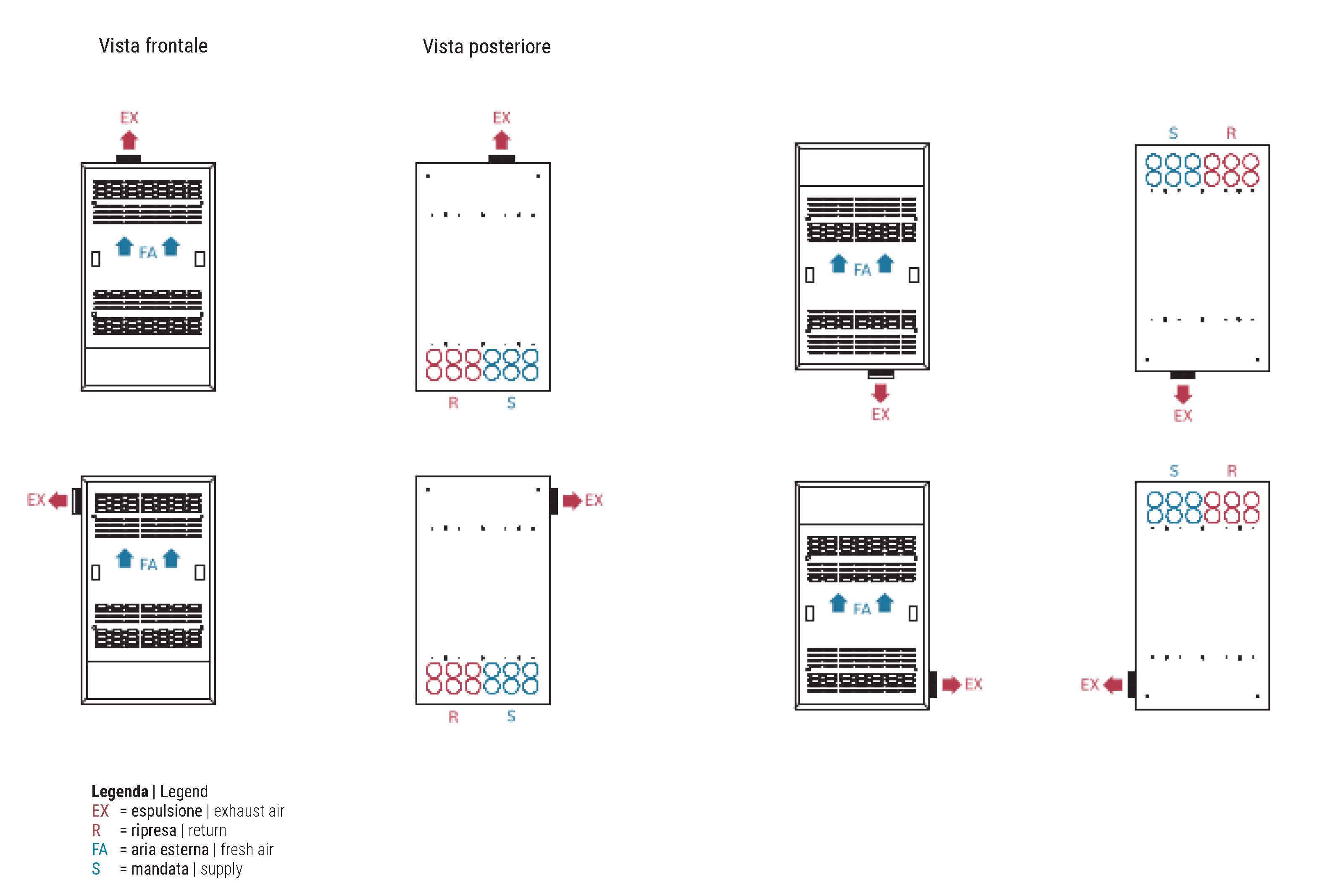 Vista frontale

Vista posteriore

EX

FA

EX

R S

FA

EX

S R

EX

EX

FA

EX

R S

FA

EX

S R

EX

Legenda | Legend
EX = espulsione | exhaust air
R = ripresa | return
FA = aria esterna | fresh air
S = mandata | supply